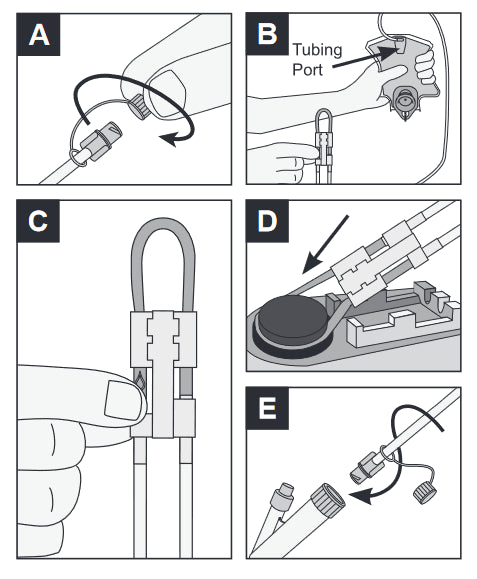 A

B

Tubing Port

C

D

E